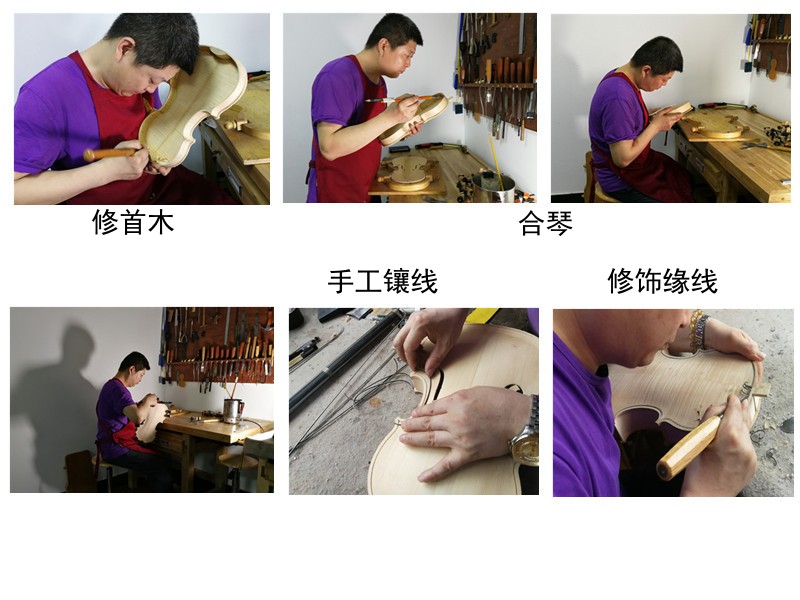 修首木

合琴

手工镶线

修饰缘线