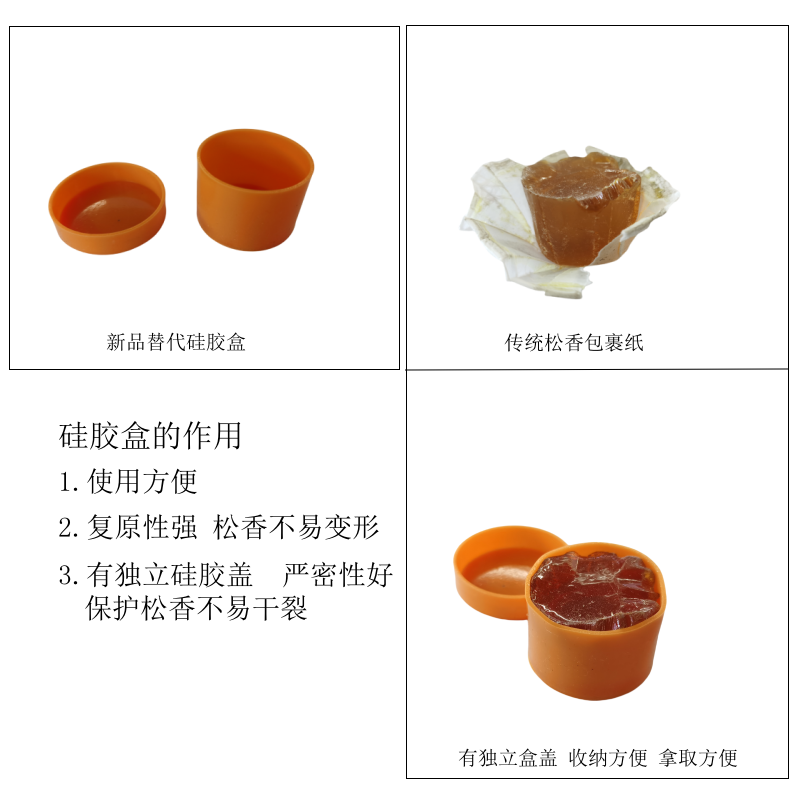 新品替代硅胶盒

传统松香包裹纸

硅胶盒的作用

1. 使用方便

2. 复原性强 松香不易变形

3. 有独立硅胶盖 严密性好 保护松香不易干裂

有独立盒盖 收纳方便 拿取方便